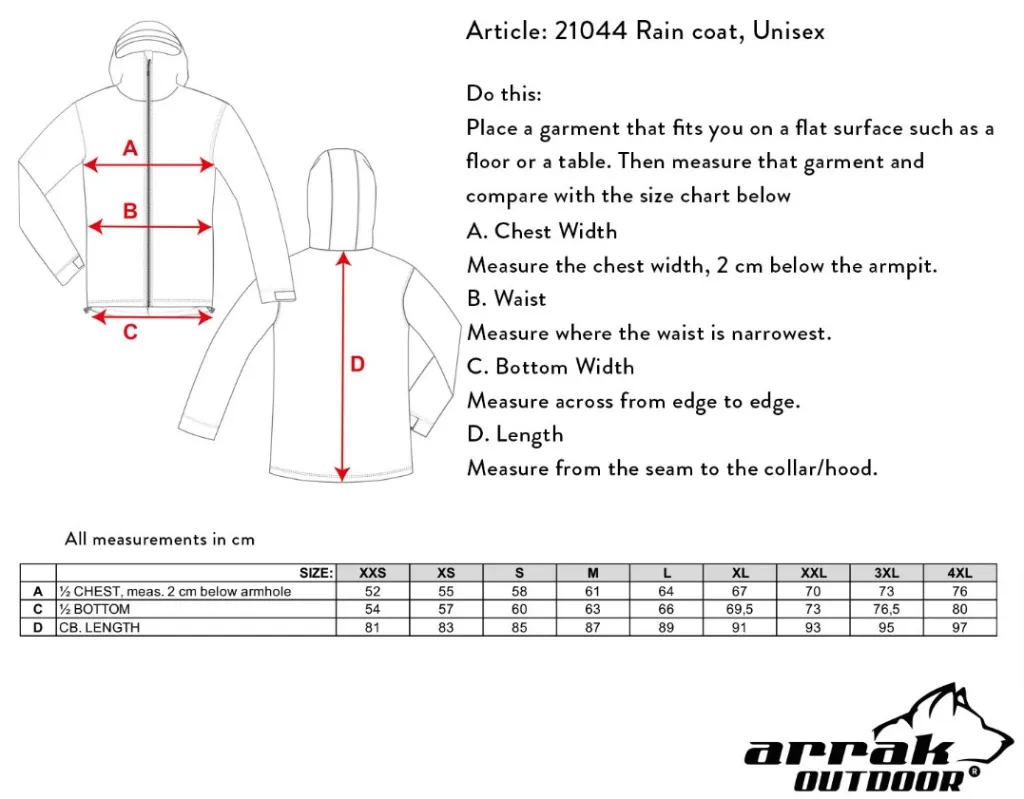 A

B

C

D

Article: 21044 Rain coat, Unisex

Do this:
Place a garment that fits you on a flat surface such as a floor or a table. Then measure that garment and compare with the size chart below
A. Chest Width
Measure the chest width, 2 cm below the armpit.
B. Waist
Measure where the waist is narrowest.
C. Bottom Width
Measure across from edge to edge.
D. Length
Measure from the seam to the collar/hood.

All measurements in cm

| | SIZE: | XXS | XS | S | M | L | XL | XXL | 3XL | 4XL |
|---|---|---|---|---|---|---|---|---|---|---|
| A | ½ CHEST, meas. 2 cm below armhole | 52 | 55 | 58 | 61 | 64 | 67 | 70 | 73 | 76 |
| C | ½ BOTTOM | 54 | 57 | 60 | 63 | 66 | 69,5 | 73 | 76,5 | 80 |
| D | CB. LENGTH | 81 | 83 | 85 | 87 | 89 | 91 | 93 | 95 | 97 |

arrak OUTDOOR®